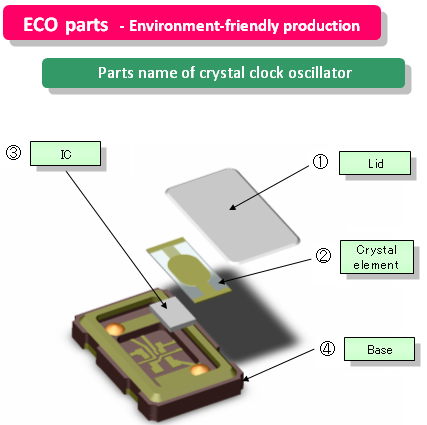 ECO parts - Environment-friendly production

Parts name of crystal clock oscillator

③ IC

① Lid

② Crystal element

④ Base