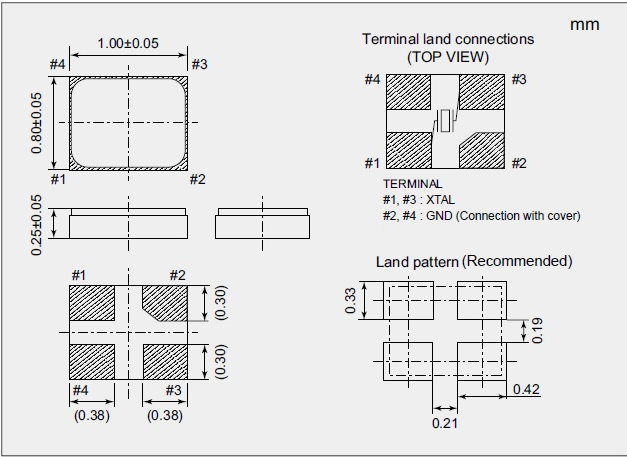 mm

1.00±0.05

#4

#3

0.80±0.05

#1

#2

0.25±0.05

#1

#2

(0.30)

(0.30)

#4

#3

(0.38)

(0.38)

Terminal land connections
(TOP VIEW)

#4

#3

#1

#2

TERMINAL
#1, #3 : XTAL
#2, #4 : GND (Connection with cover)

Land pattern (Recommended)

0.33

0.19

0.42

0.21